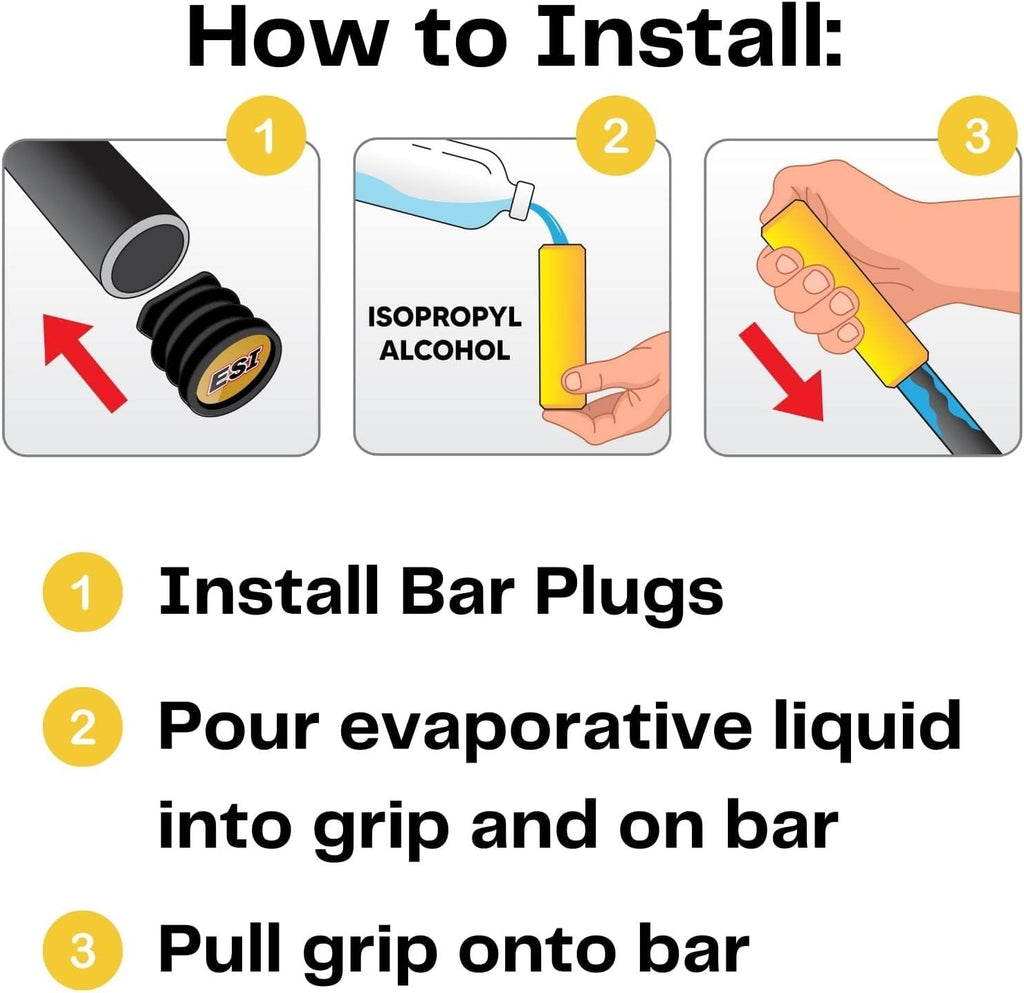 How to Install:

1

ESI

2

ISOPROPYL ALCOHOL

3

1 Install Bar Plugs

2 Pour evaporative liquid into grip and on bar

3 Pull grip onto bar